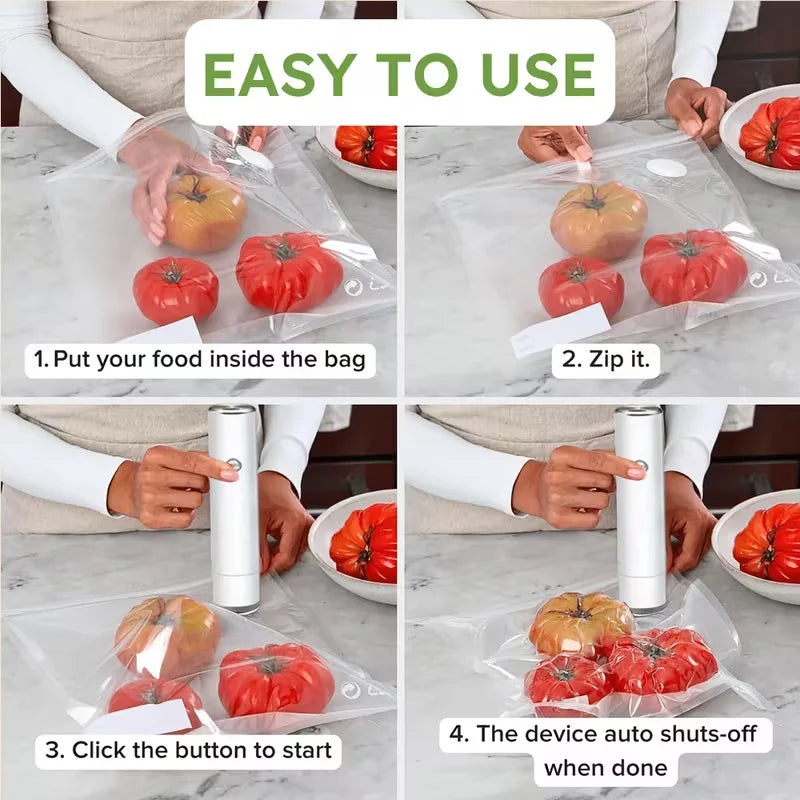 EASY TO USE

1. Put your food inside the bag

2. Zip it.

3. Click the button to start

4. The device auto shuts-off when done